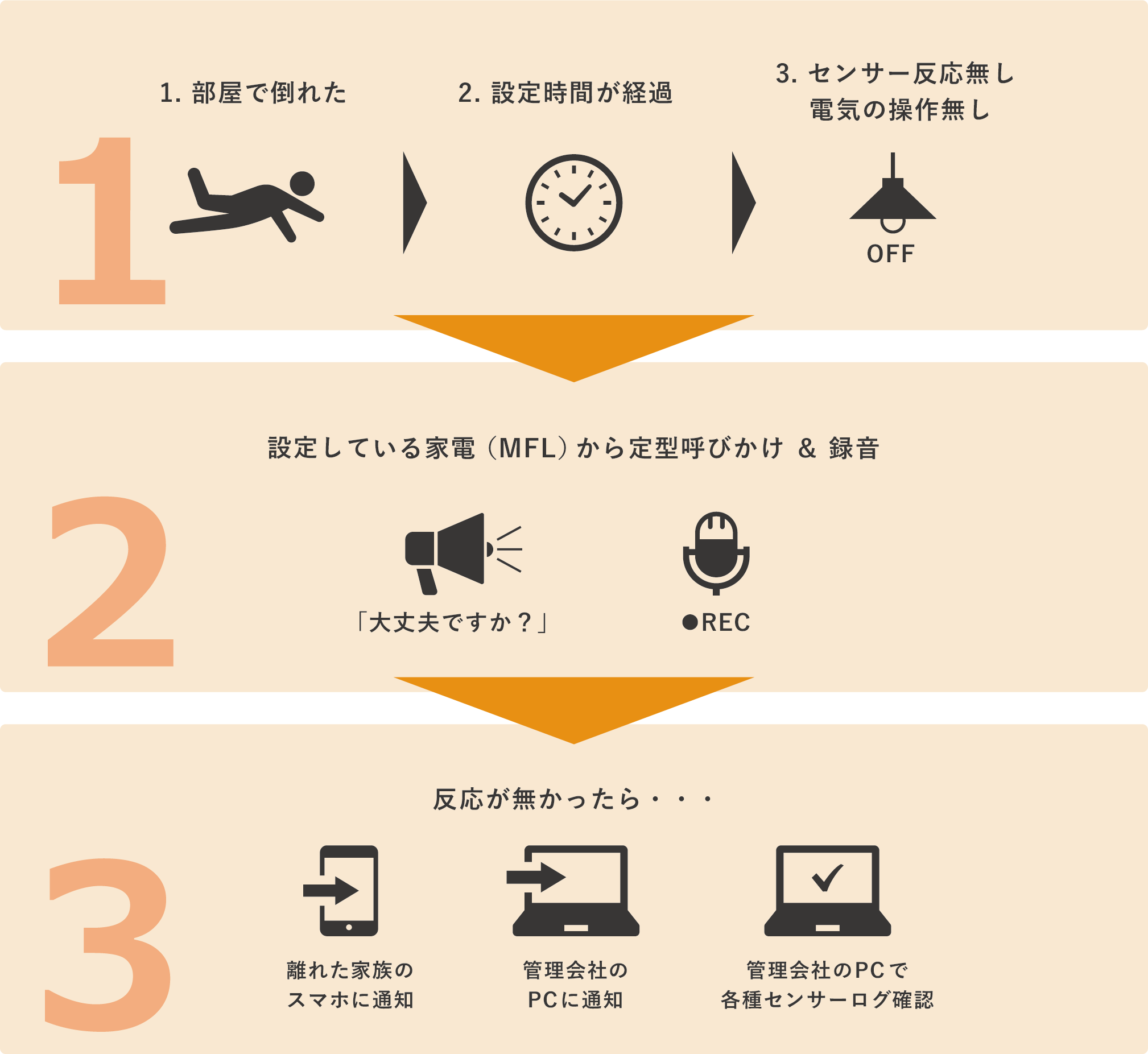 1

1. 部屋で倒れた

2. 設定時間が経過

3. センサー反応無し
電気の操作無し

OFF

2

設定している家電（MFL）から定型呼びかけ ＆ 録音

「大丈夫ですか？」

●REC

3

反応が無かったら・・・

離れた家族の
スマホに通知

管理会社の
PCに通知

管理会社のPCで
各種センサーログ確認